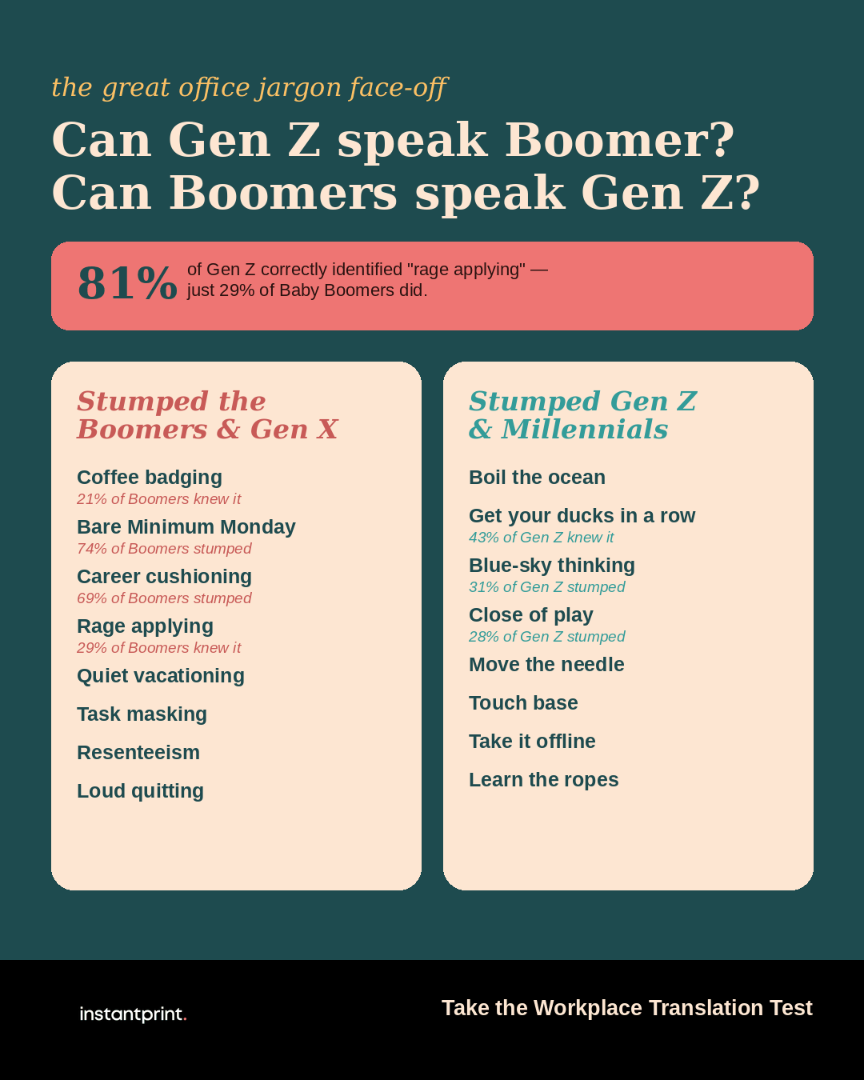 the great office jargon face-off

Can Gen Z speak Boomer?
Can Boomers speak Gen Z?

81% of Gen Z correctly identified "rage applying" — just 29% of Baby Boomers did.

Stumped the Boomers & Gen X

Coffee badging
21% of Boomers knew it

Bare Minimum Monday
74% of Boomers stumped

Career cushioning
69% of Boomers stumped

Rage applying
29% of Boomers knew it

Quiet vacationing

Task masking

Resenteeism

Loud quitting

Stumped Gen Z & Millennials

Boil the ocean

Get your ducks in a row
43% of Gen Z knew it

Blue-sky thinking
31% of Gen Z stumped

Close of play
28% of Gen Z stumped

Move the needle

Touch base

Take it offline

Learn the ropes

instantprint.

Take the Workplace Translation Test